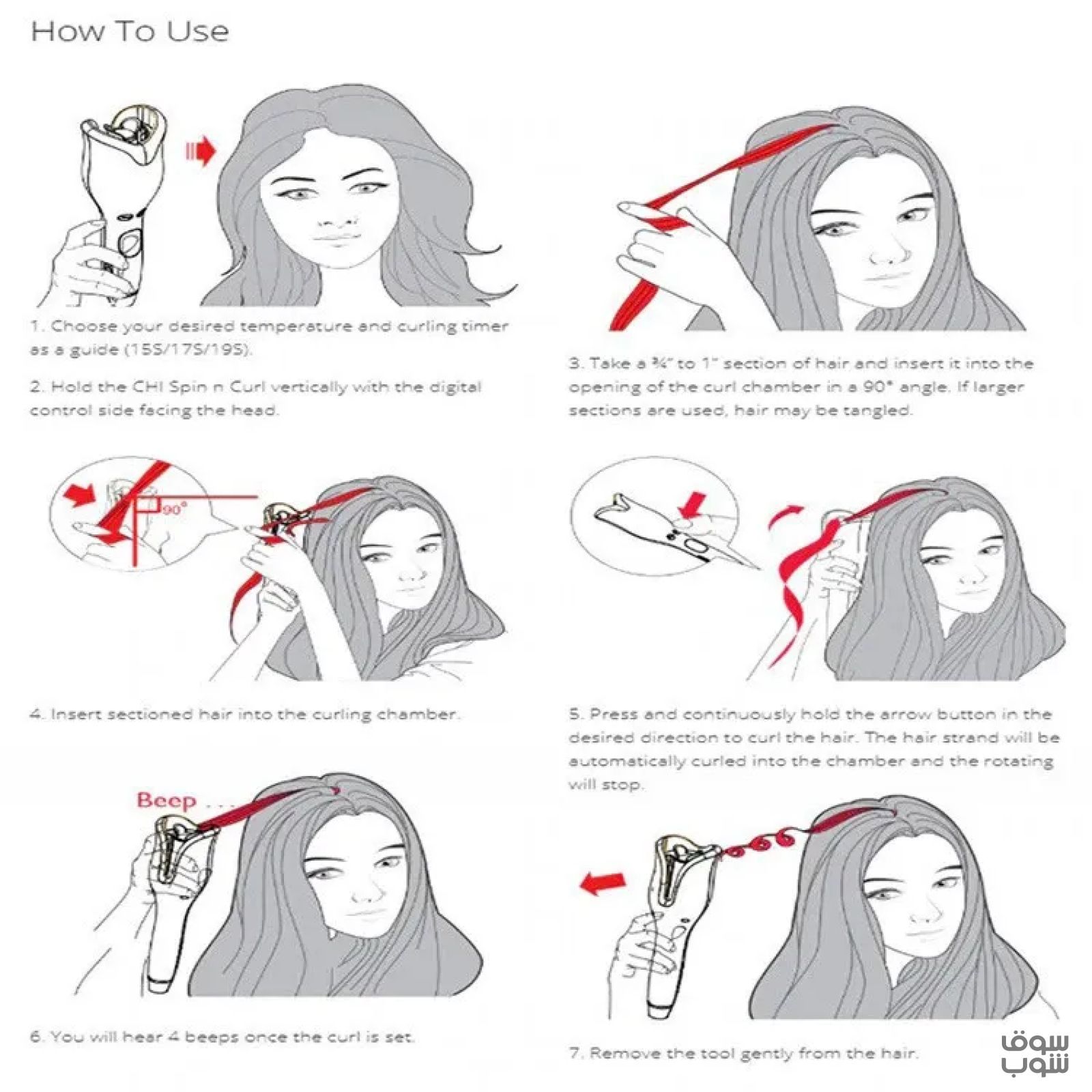 How To Use

1. Choose your desired temperature and curling timer as a guide (15S/17S/19S).

2. Hold the CHI Spin n Curl vertically with the digital control side facing the head.

3. Take a ¾" to 1" section of hair and insert it into the opening of the curl chamber in a 90° angle. If larger sections are used, hair may be tangled.

90°

4. Insert sectioned hair into the curling chamber.

5. Press and continuously hold the arrow button in the desired direction to curl the hair. The hair strand will be automatically curled into the chamber and the rotating will stop.

Beep . . .

6. You will hear 4 beeps once the curl is set.

7. Remove the tool gently from the hair.

سوق
شوب